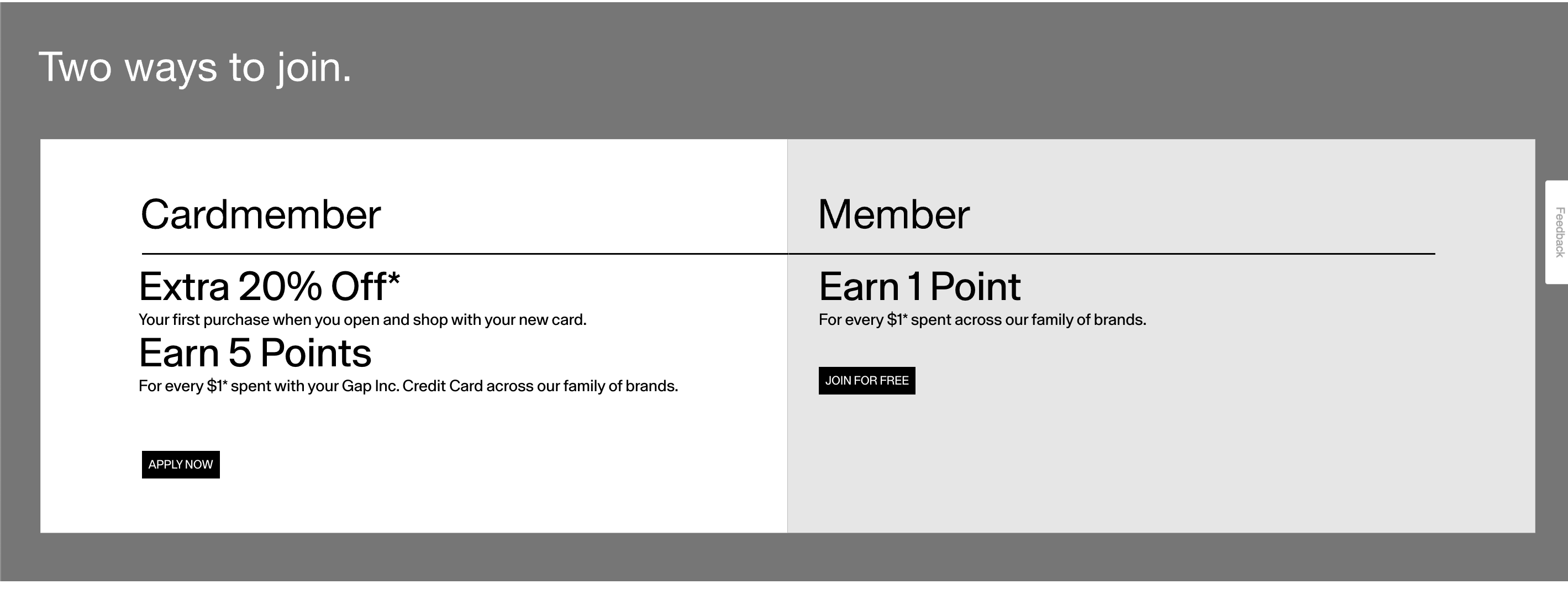 Two ways to join.

Cardmember

Extra 20% Off*

Your first purchase when you open and shop with your new card.

Earn 5 Points

For every $1* spent with your Gap Inc. Credit Card across our family of brands.

APPLY NOW

Member

Earn 1 Point

For every $1* spent across our family of brands.

JOIN FOR FREE

Feedback