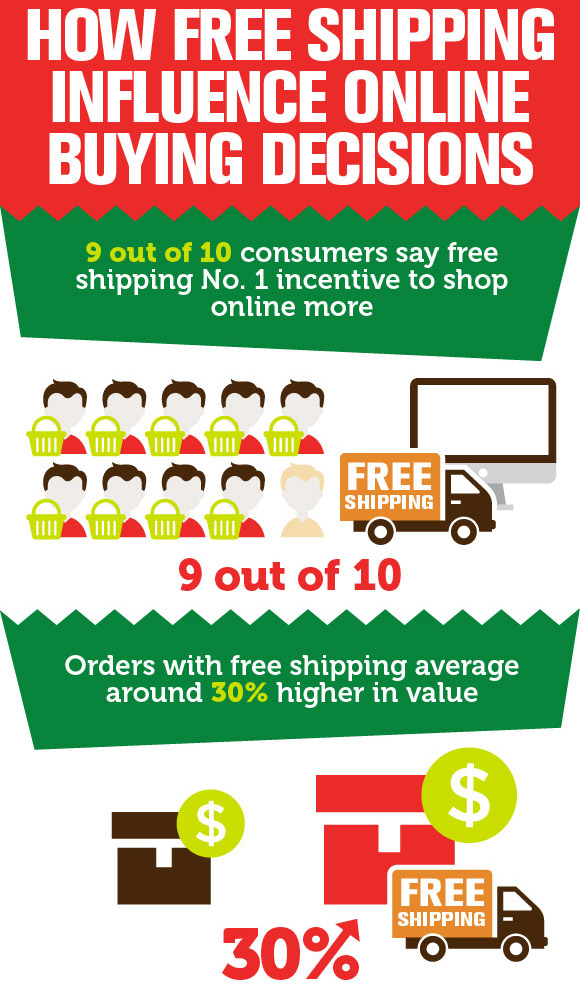 HOW FREE SHIPPING INFLUENCE ONLINE BUYING DECISIONS

9 out of 10 consumers say free shipping No. 1 incentive to shop online more

FREE SHIPPING

9 out of 10

Orders with free shipping average around 30% higher in value

$

$

FREE SHIPPING

30%