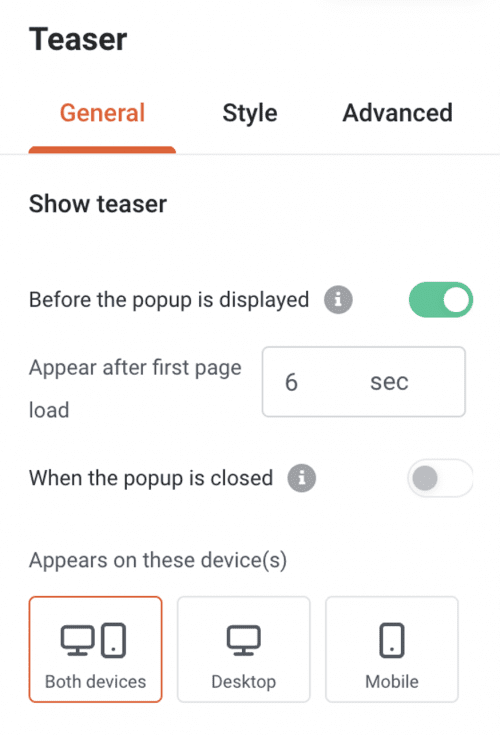 Teaser

General Style Advanced

Show teaser

Before the popup is displayed

Appear after first page load

6 sec

When the popup is closed

Appears on these device(s)

Both devices

Desktop

Mobile